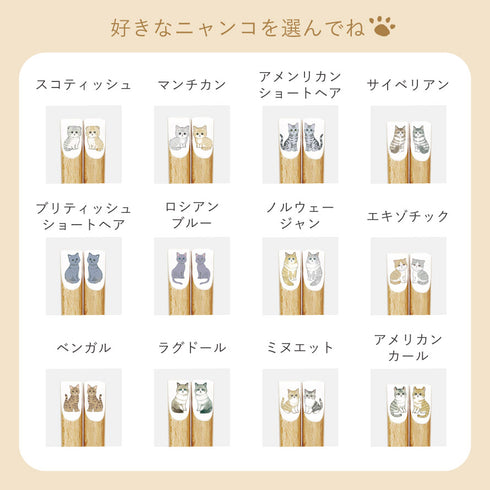 好きなニャンコを選んでね

スコティッシュ

マンチカン

アメンリカン ショートヘア

サイベリアン

ブリティッシュ ショートヘア

ロシアン ブルー

ノルウェー ジャン

エキゾチック

ベンガル

ラグドール

ミヌエット

アメリカン カール